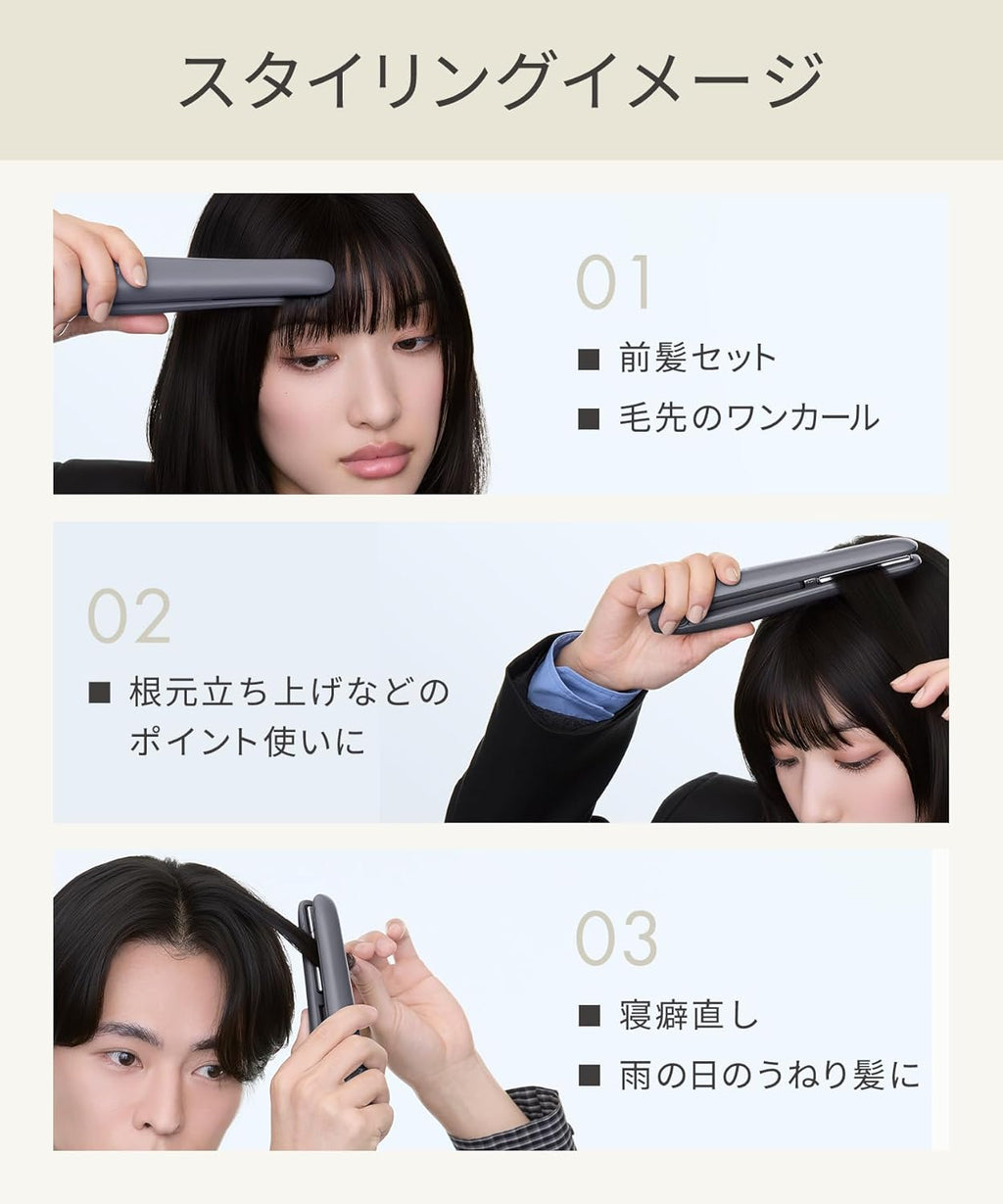 スタイリングイメージ

01

■ 前髪セット

■ 毛先のワンカール

02

■ 根元立ち上げなどのポイント使いに

03

■ 寝癖直し

■ 雨の日のうねり髪に