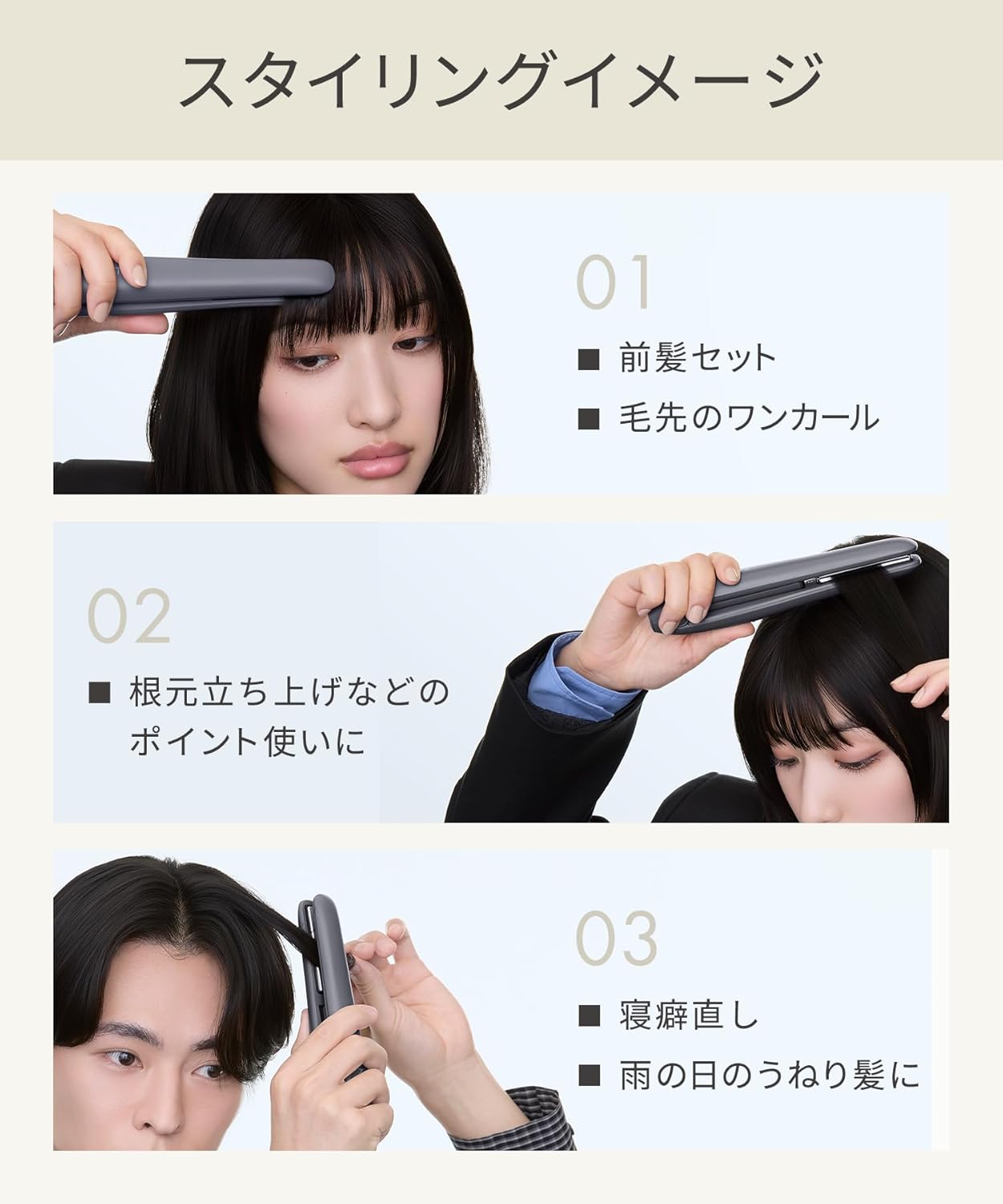 スタイリングイメージ

01

■ 前髪セット

■ 毛先のワンカール

02

■ 根元立ち上げなどのポイント使いに

03

■ 寝癖直し

■ 雨の日のうねり髪に