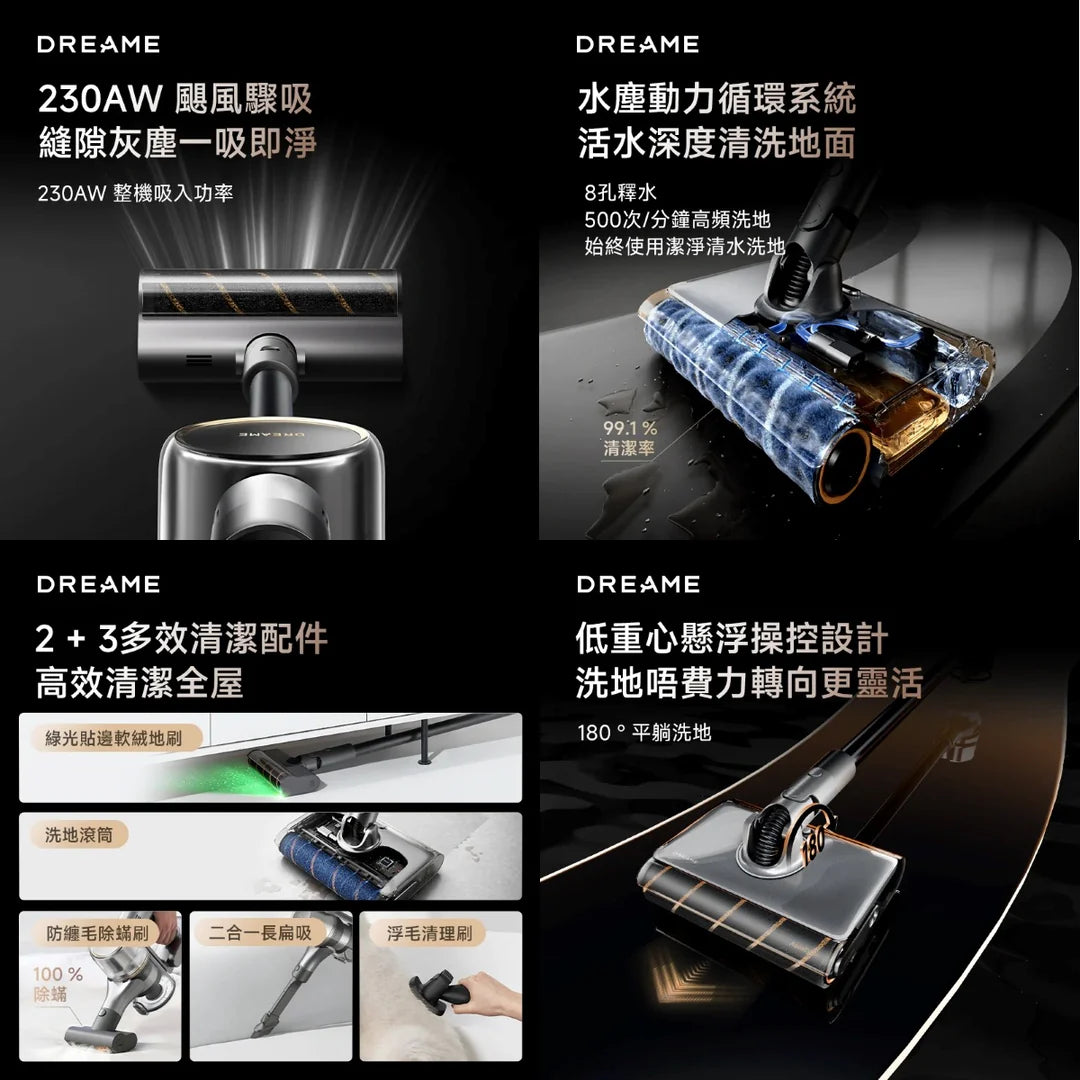 DREAME

230AW 颶風驟吸
縫隙灰塵一吸即淨

230AW 整機吸入功率

DREAME

DREAME

水塵動力循環系統
活水深度清洗地面

8孔釋水
500次/分鐘高頻洗地
始終使用潔淨清水洗地

99.1 %
清潔率

DREAME

2 + 3多效清潔配件
高效清潔全屋

綠光貼邊軟絨地刷

洗地滾筒

防纏毛除蟎刷

100 %
除蟎

二合一長扁吸

浮毛清理刷

DREAME

低重心懸浮操控設計
洗地唔費力轉向更靈活

180 ° 平躺洗地

180°